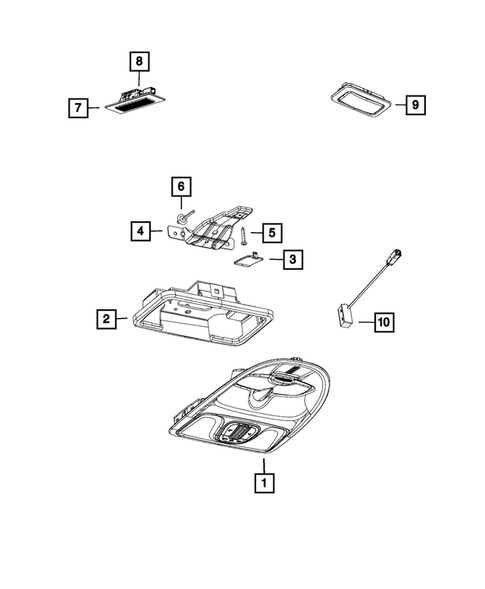 8
7
9
6
4
5
3
2
10
1