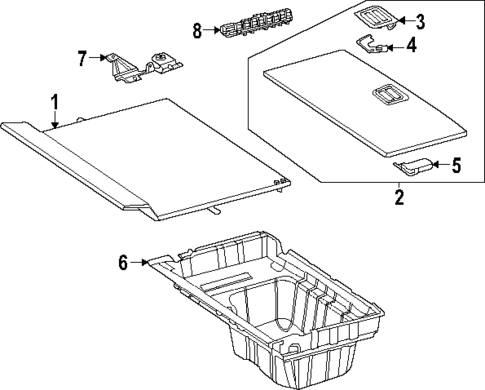 8
3
4
7
1
5
2
6