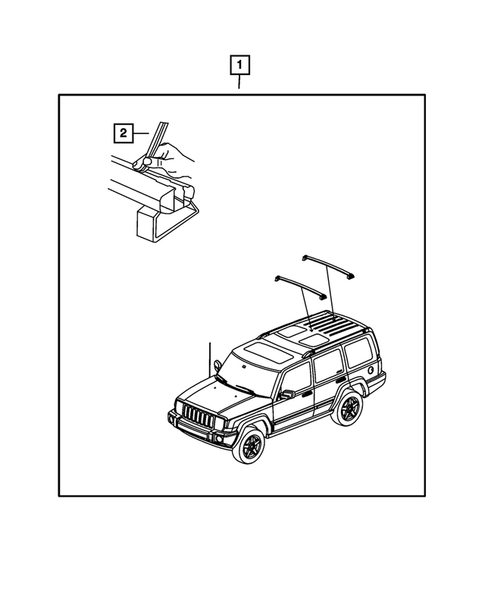 1

2