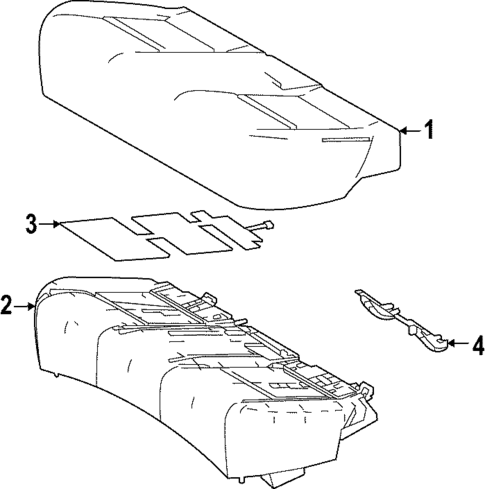 1
3
2
4