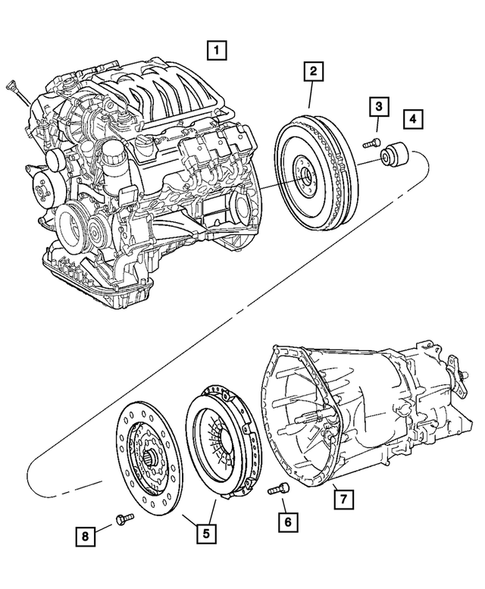 1
2
3
4
7
6
5
8