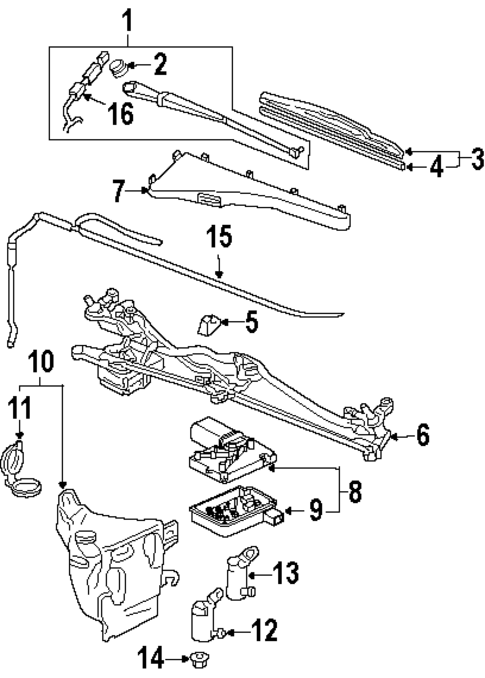 1
2
16
3
4
7
15
5
10
11
6
8
9
13
12
14