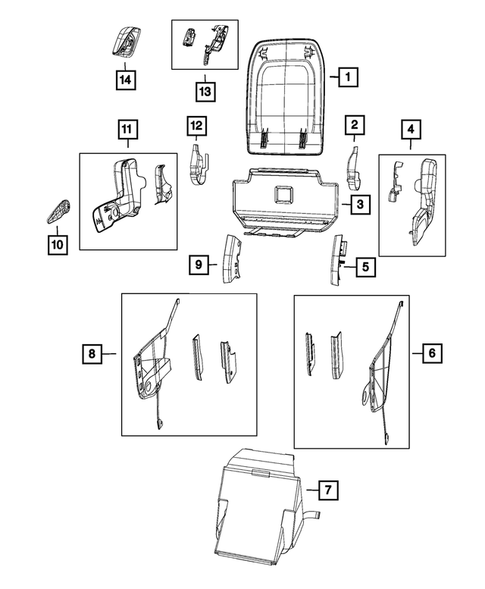 14
13
1
11
12
2
4
3
10
9
5
8
6
7