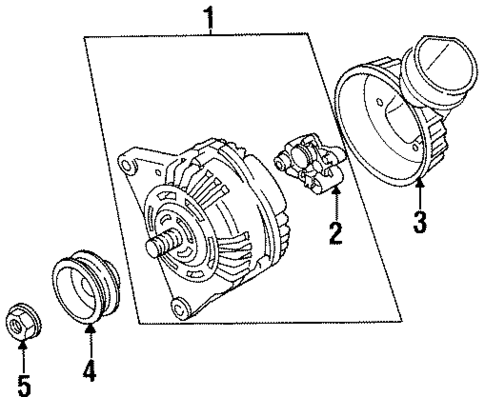 1
2
3
4
5