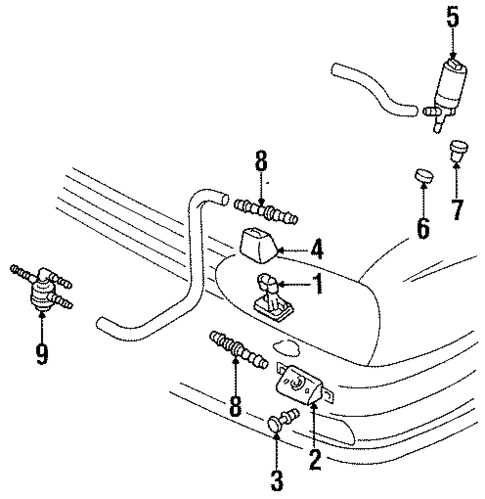 5
8
7
6
4
1
9
8
2
3