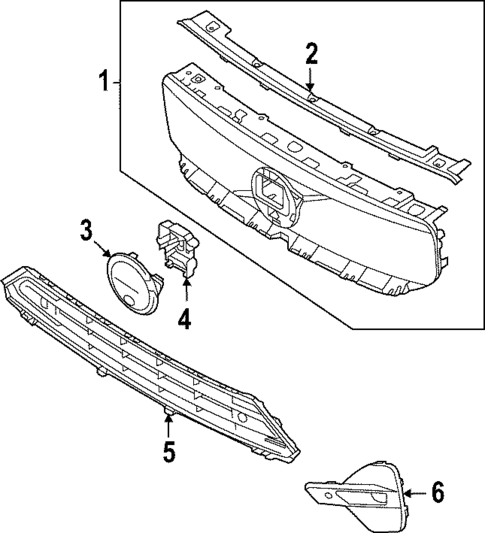 1
2
3
4
5
6