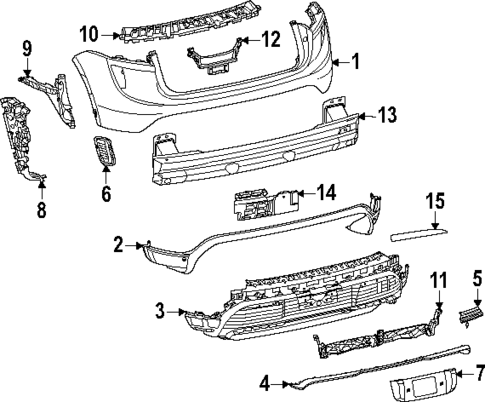 10
12
9
1
13
6
8
14
15
2
11
5
3
4
7