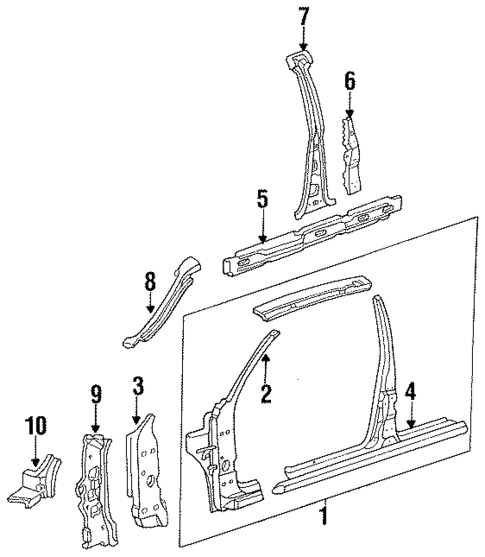 7
6
5
8
2
4
9
3
10
1