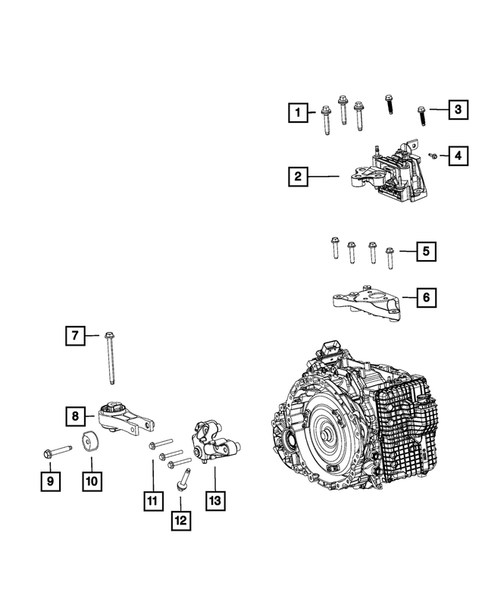 1
3
4
2
5
6
7
8
9
10
11
12
13