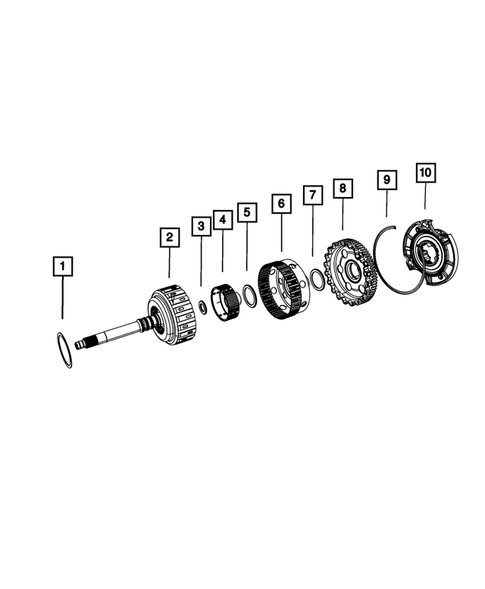 1
2
3
4
5
6
7
8
9
10