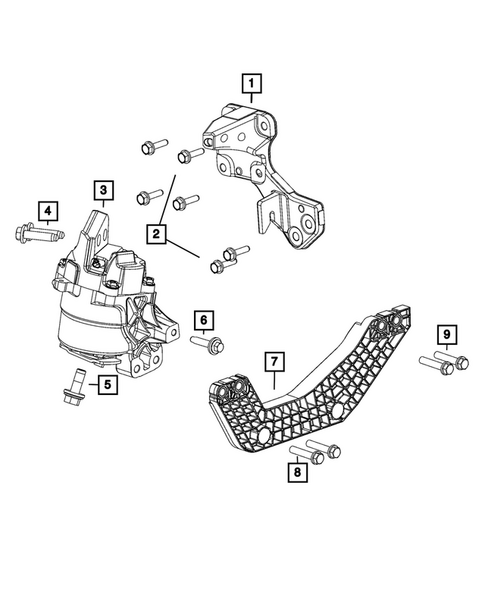 1
3
4
2
6
9
7
5
8