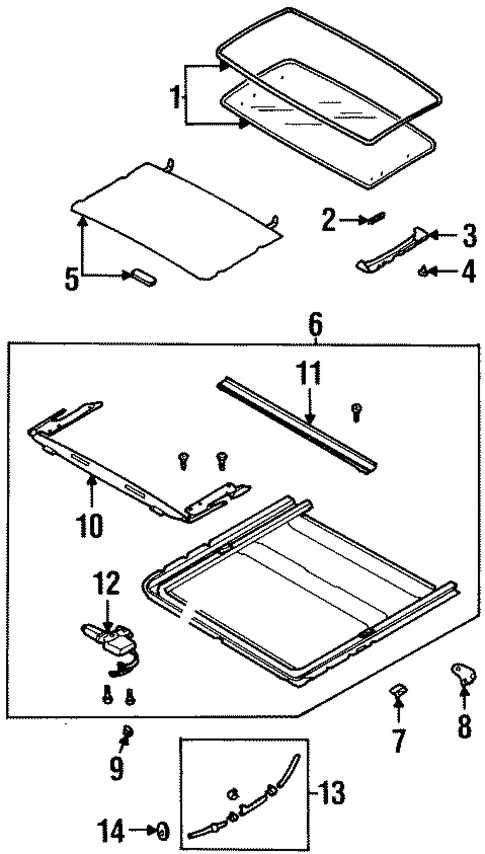 1
2
3
4
5
6
11
10
12
7
8
9
13
14