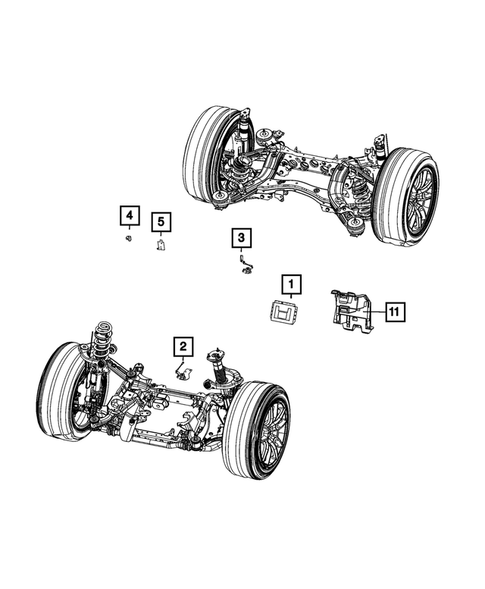 4
5
3
1
11
2