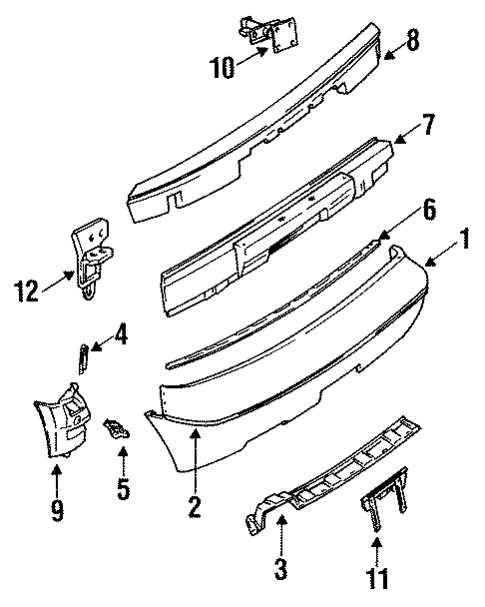 10
8
7
6
1
12
4
9
5
2
3
11