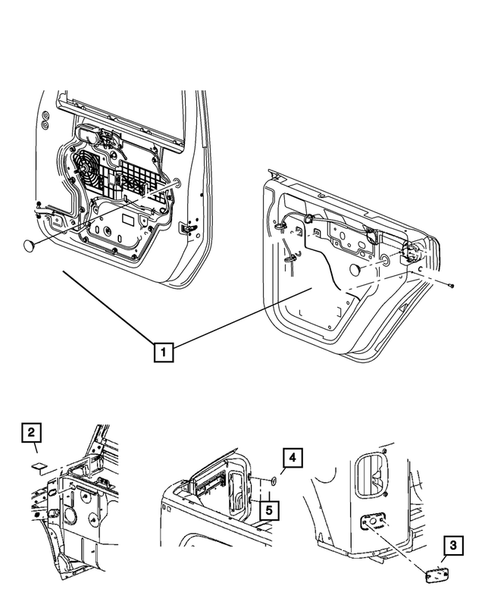 1

2

4

5

3