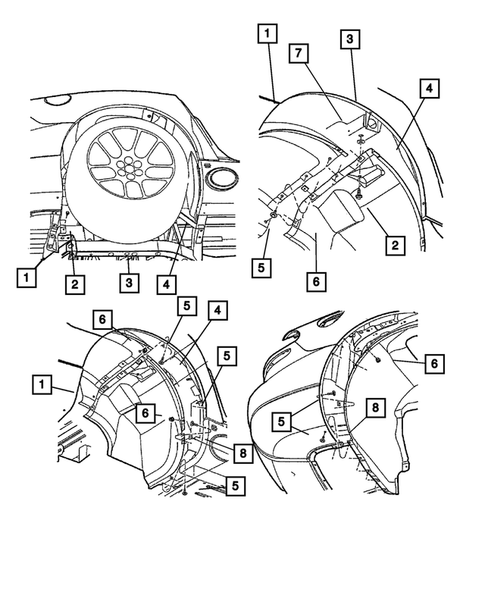 1
2
3
4
1
7
3
4
2
5
6
6
5
4
5
1
6
8
5
6
5
8