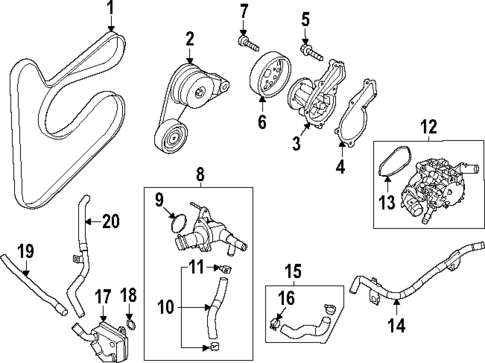 1
2
7
5
6
3
4
12
13
8
9
20
19
11
10
17
18
15
16
14