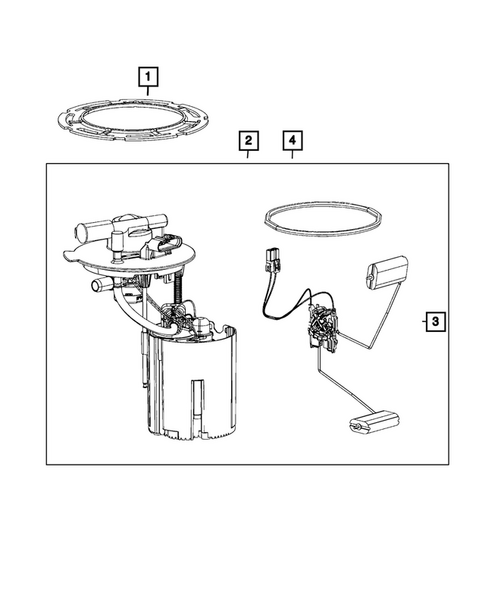 1

2

4

3