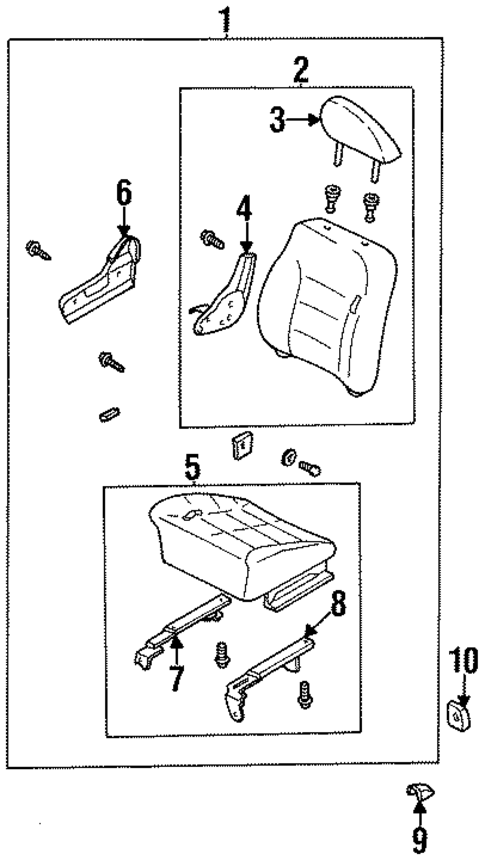 1
2
3
6
4
5
8
7
10
9