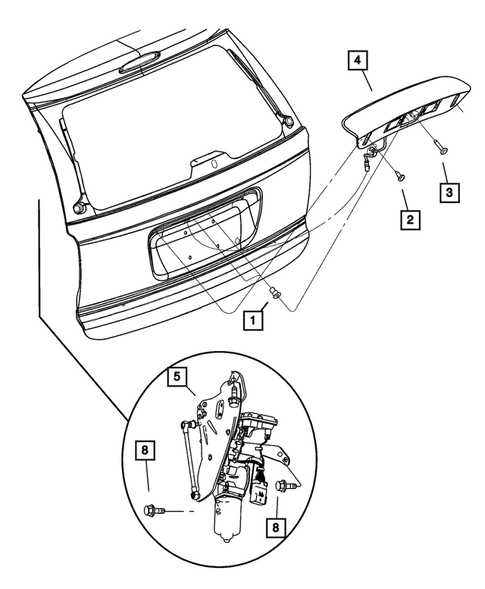 4
3
2
1
5
8
8