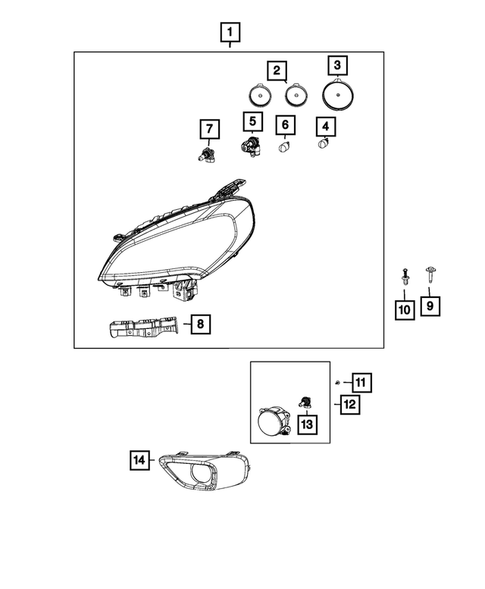 1
2
3
7
5
6
4
10
9
8
11
12
13
14