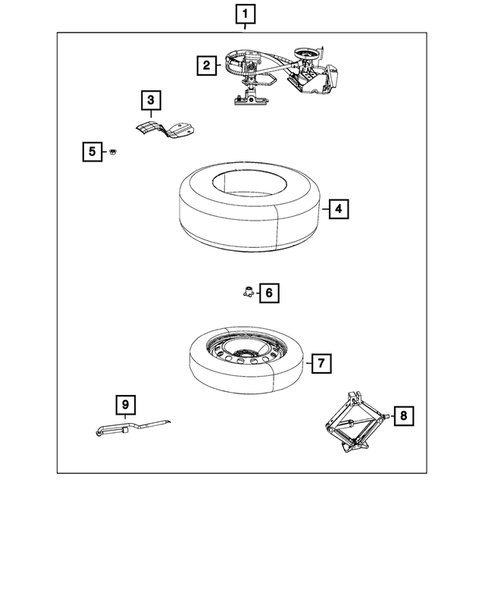 1
2
3
5
4
6
7
9
8