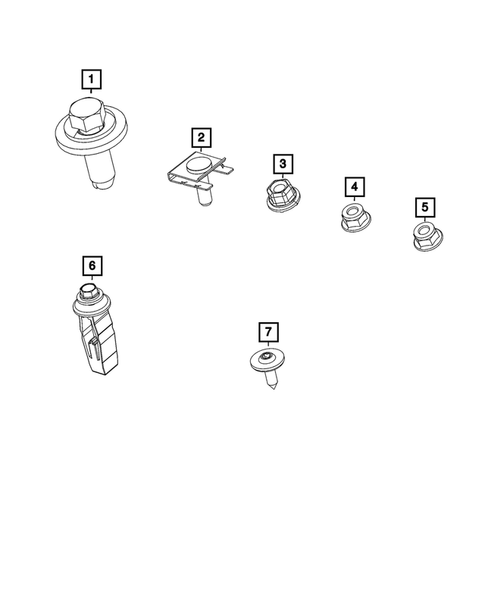 1
2
3
4
5
6
7