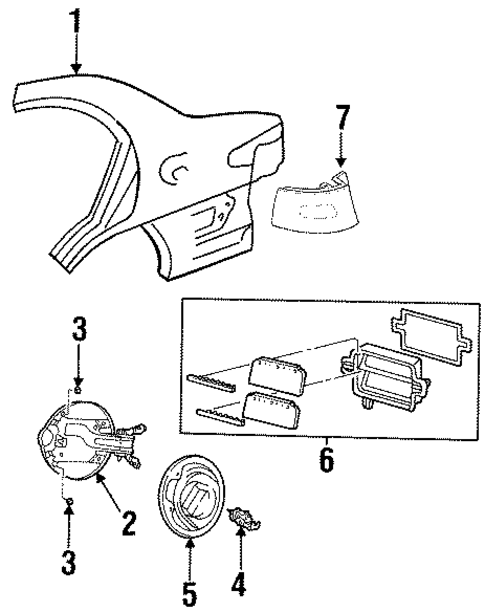 1
7
3
6
2
3
5
4