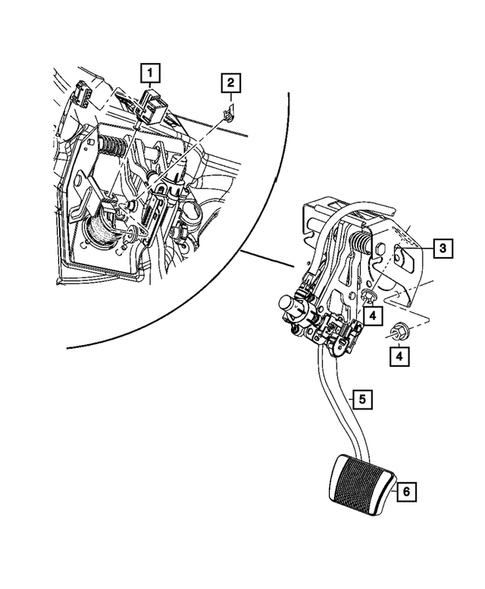 1
2
3
4
4
5
6