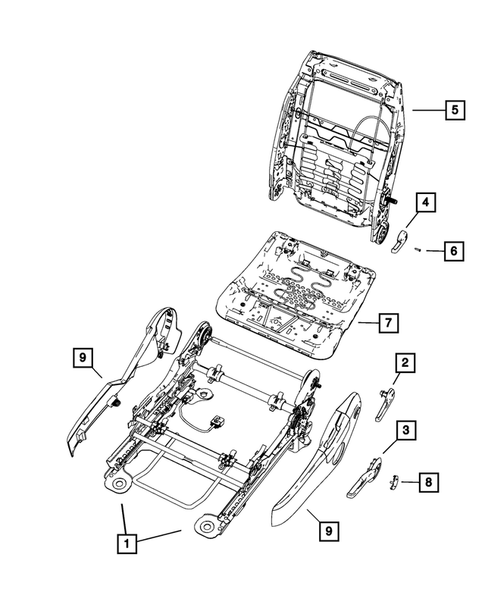 5
4
6
7
9
2
3
8
9
1