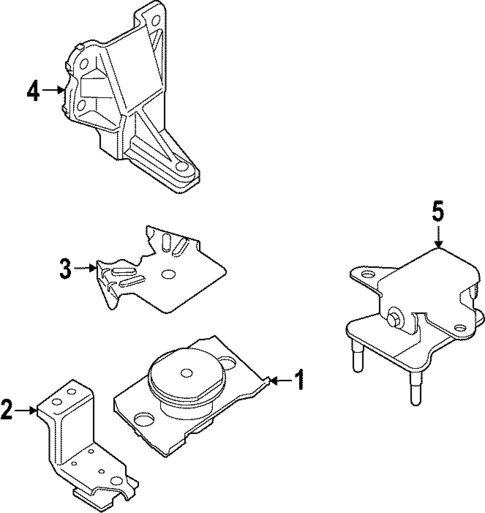 4
5
3
1
2