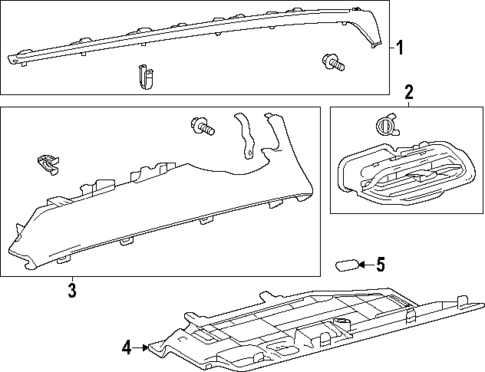 1
2
3
5
4