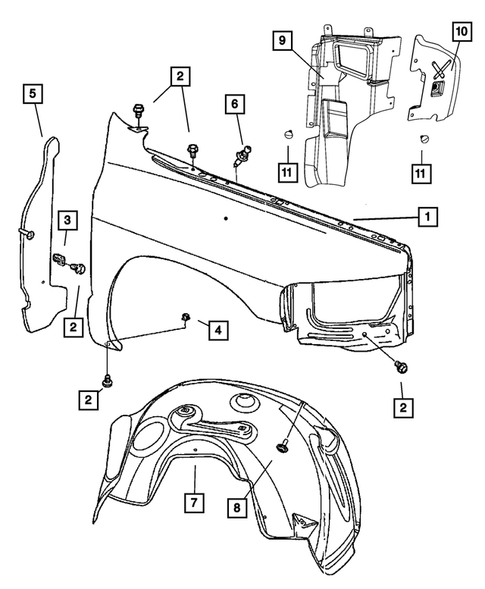 9
10
5
2
6
11
11
1
3
2
4
2
2
7
8