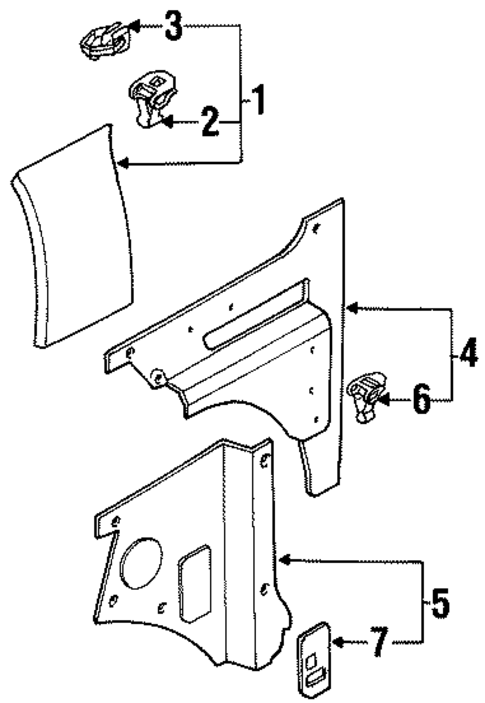 3
1
2
4
6
5
7