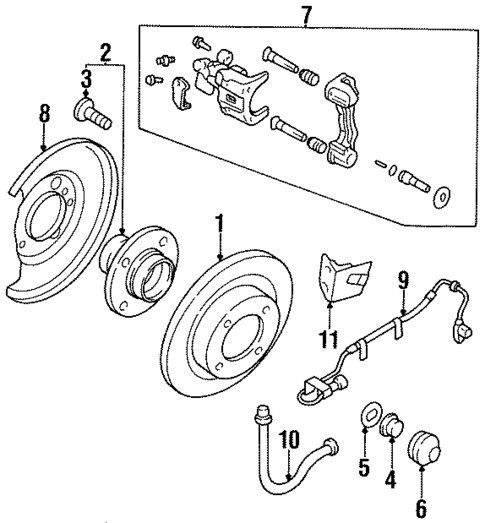 7
2
3
8
1
9
11
10
5
4
6