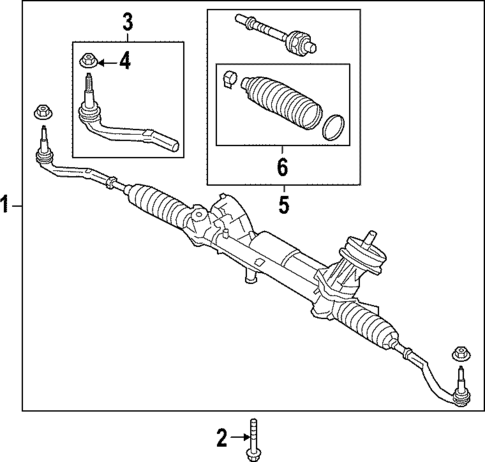 3
4
6
5
1
2