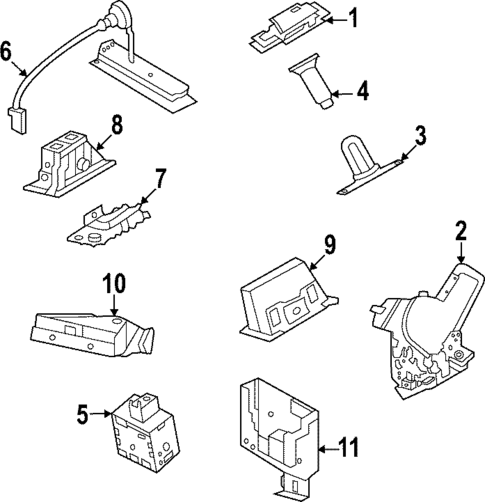 6
1
4
8
3
7
2
9
10
5
11