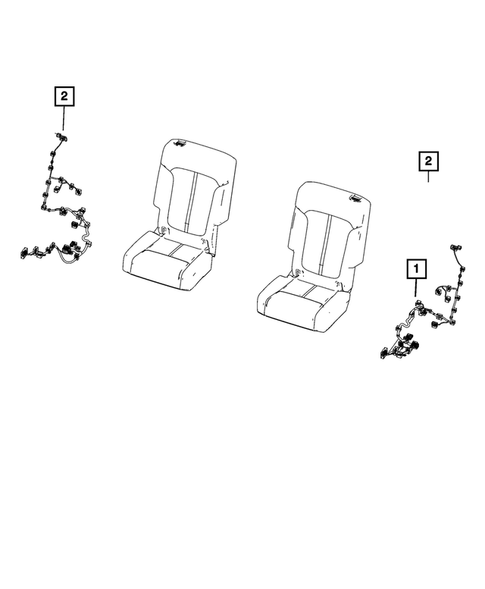 2

2

1