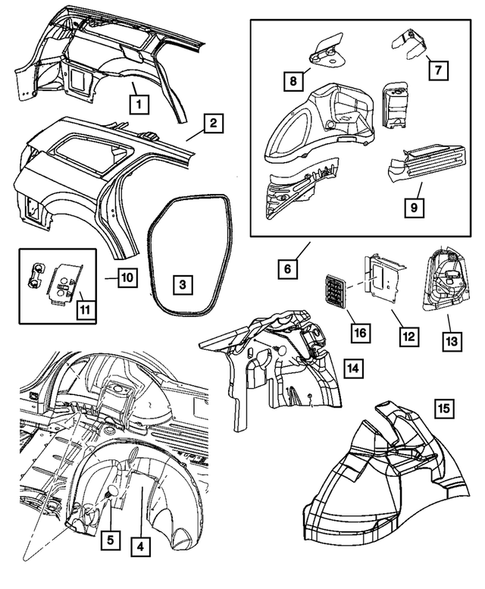 1
2
8
7
9
3
10
11
6
16
12
13
14
15
5
4