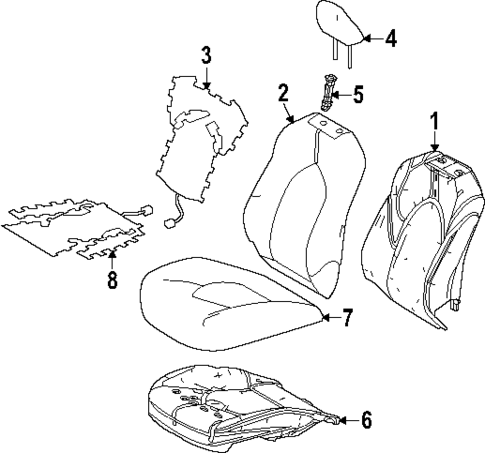 4
3
2
5
1
8
7
6