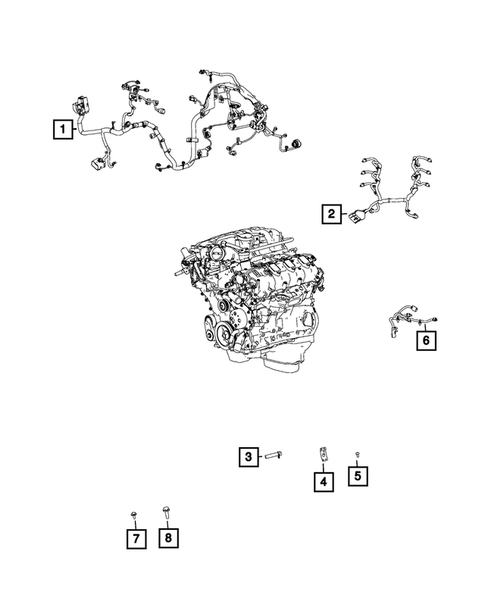 1
2
6
3
4
5
7
8