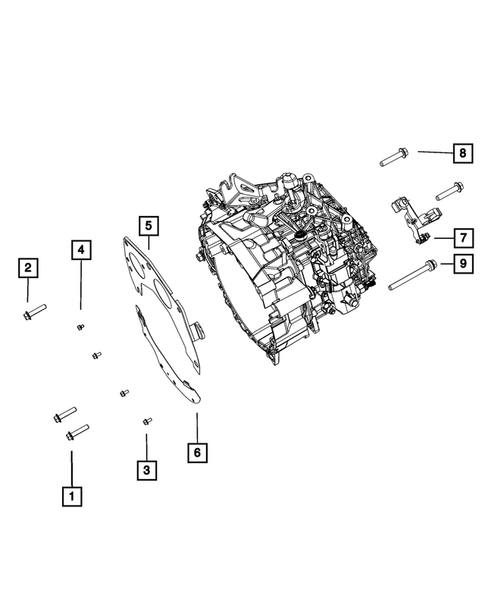 8
5
4
7
2
9
6
3
1