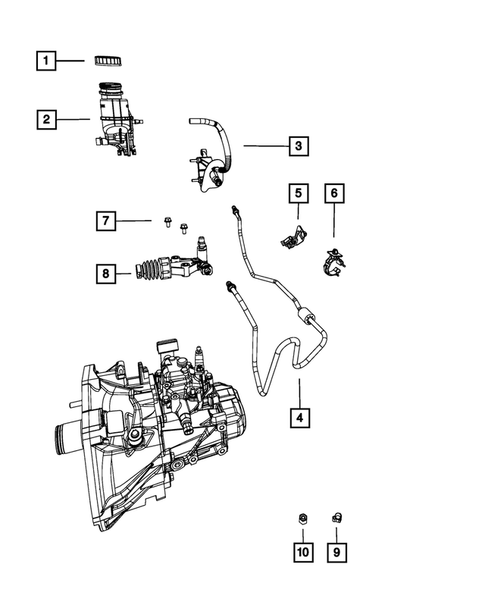 1
2
3
5
6
7
8
4
10
9