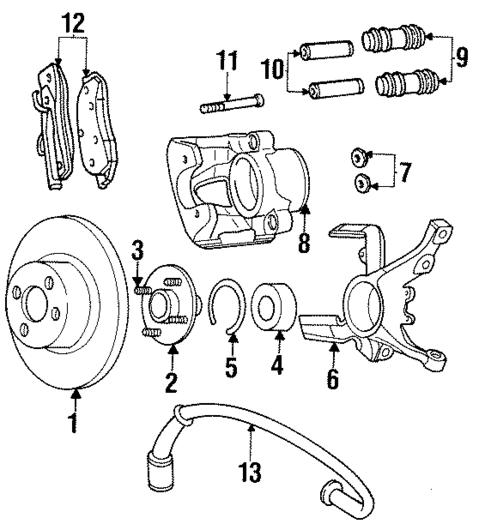 12
11
10
9
7
8
3
2
5
4
6
1
13