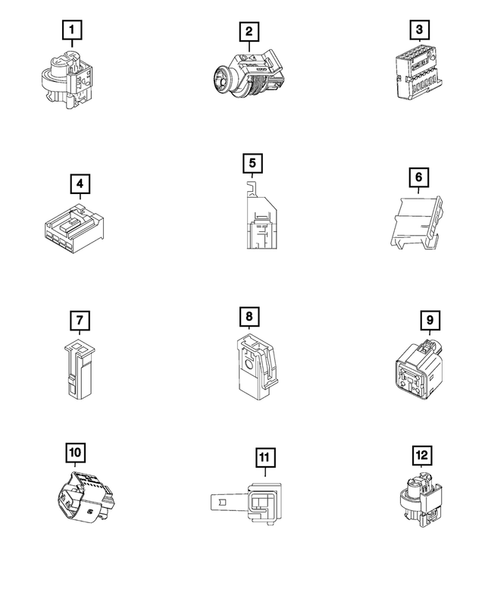 1

2

3

4

5

6

7

8

9

10

11

12