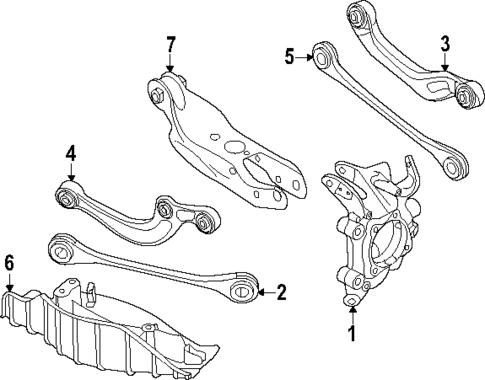 7
5
3
4
6
2
1