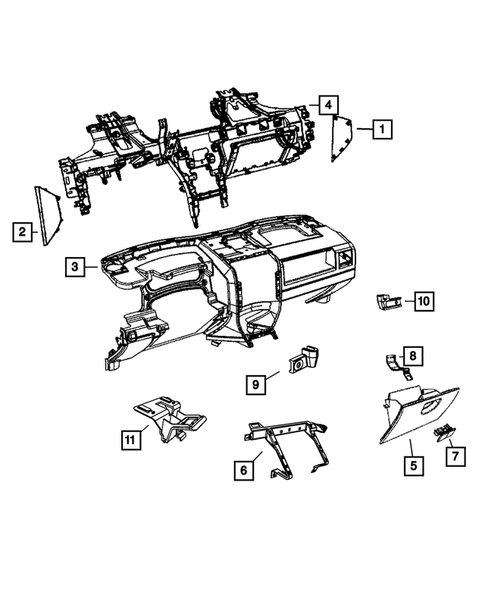 4
1
2
3
10
8
9
11
6
5
7