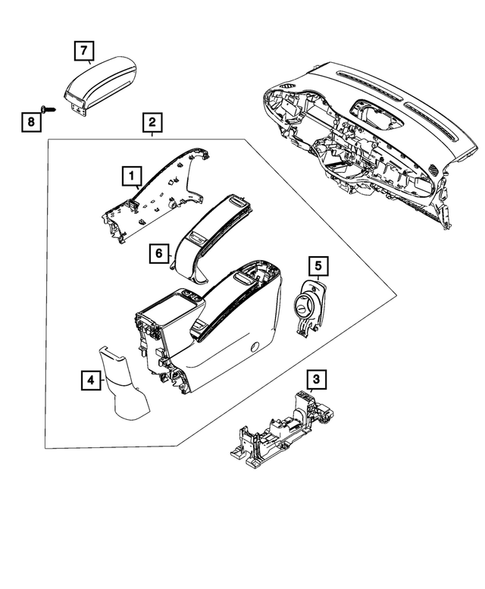 7
8
2
1
6
5
4
3