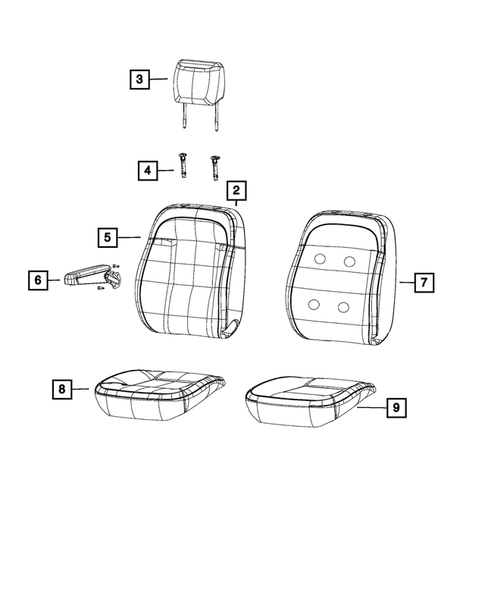 3
4
2
5
6
7
8
9