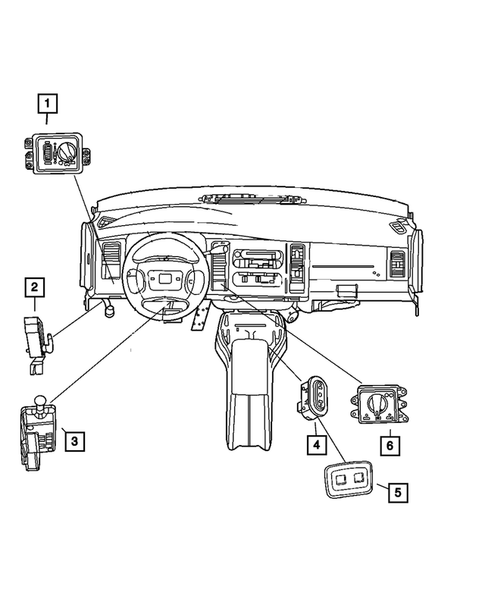 1

2

3

4

6

5